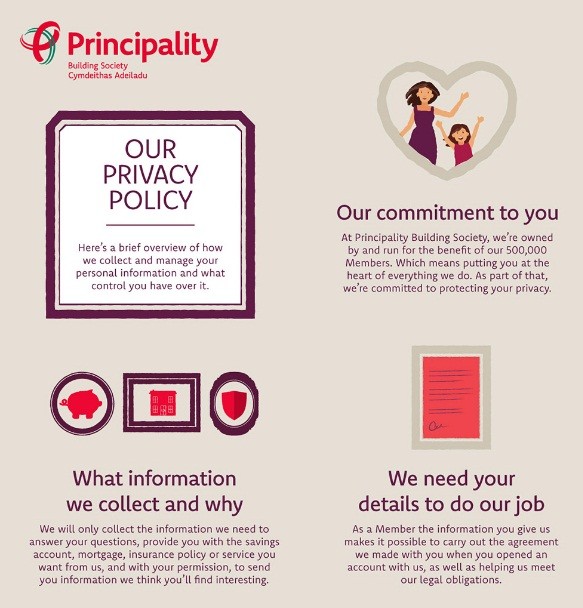 Principality
Building Society
Cymdeithas Adeiladu

OUR PRIVACY POLICY

Here's a brief overview of how we collect and manage your personal information and what control you have over it.

Our commitment to you

At Principality Building Society, we're owned by and run for the benefit of our 500,000 Members. Which means putting you at the heart of everything we do. As part of that, we're committed to protecting your privacy.

What information we collect and why

We will only collect the information we need to answer your questions, provide you with the savings account, mortgage, insurance policy or service you want from us, and with your permission, to send you information we think you'll find interesting.

We need your details to do our job

As a Member the information you give us makes it possible to carry out the agreement we made with you when you opened an account with us, as well as helping us meet our legal obligations.